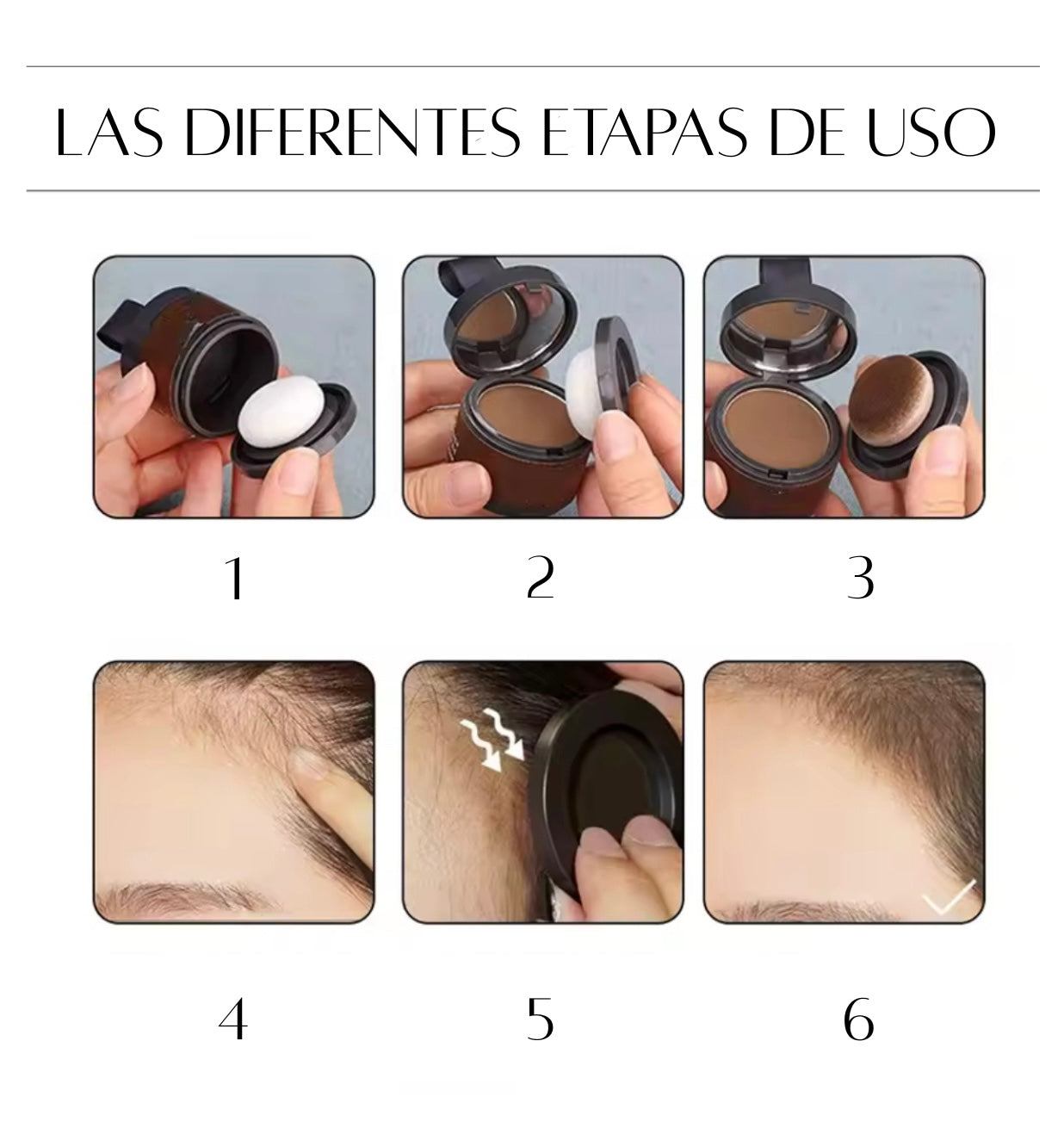 LAS DIFERENTES ETAPAS DE USO

1

2

3

4

5

6